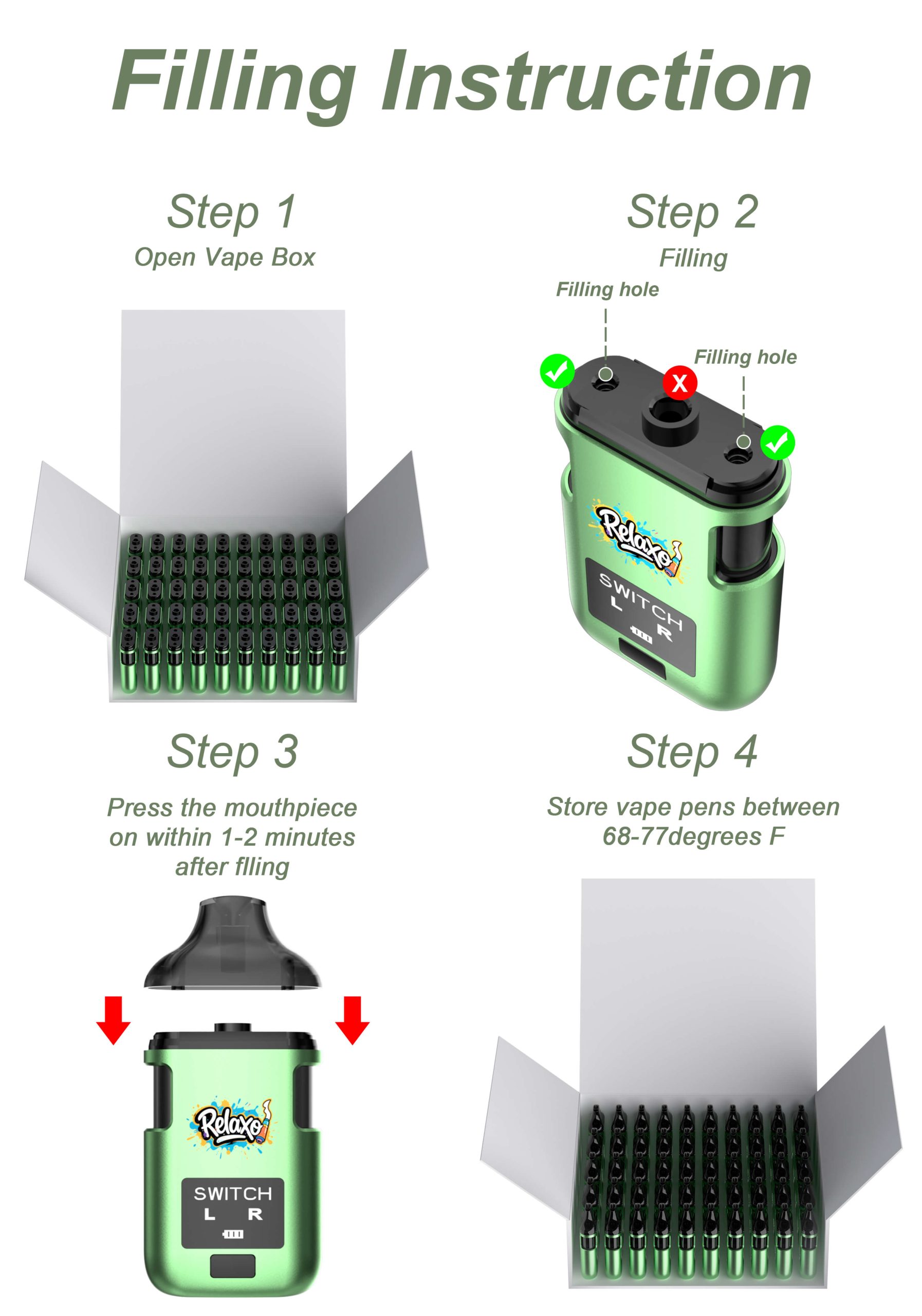 Filling Instruction

Step 1
Open Vape Box

Step 2
Filling

Filling hole

Filling hole

X

Relaxo

SWITCH
L R

Step 3
Press the mouthpiece on within 1-2 minutes after flling

Relaxo

SWITCH
L R

Step 4
Store vape pens between 68-77degrees F