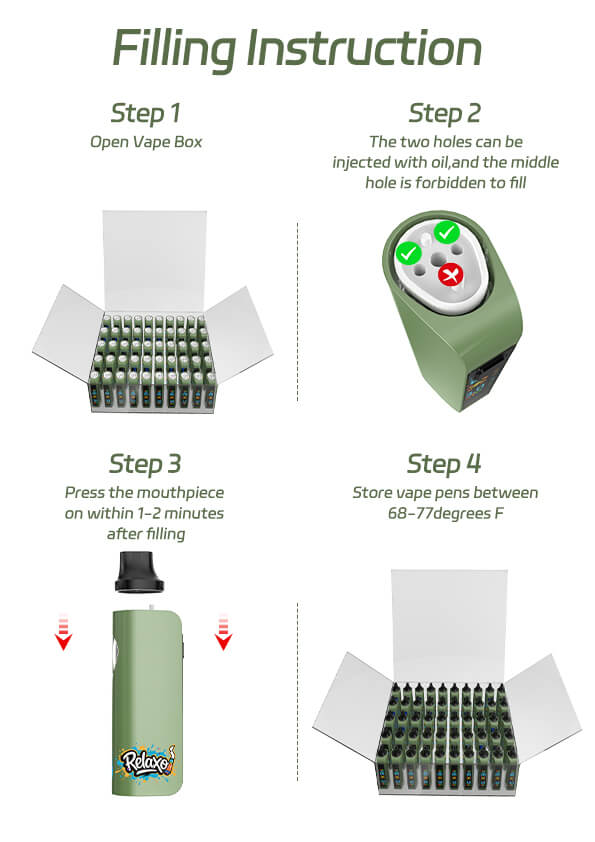 Filling Instruction

Step 1
Open Vape Box

Step 2
The two holes can be injected with oil,and the middle hole is forbidden to fill

Step 3
Press the mouthpiece on within 1-2 minutes after filling

Relaxo

Step 4
Store vape pens between 68-77degrees F